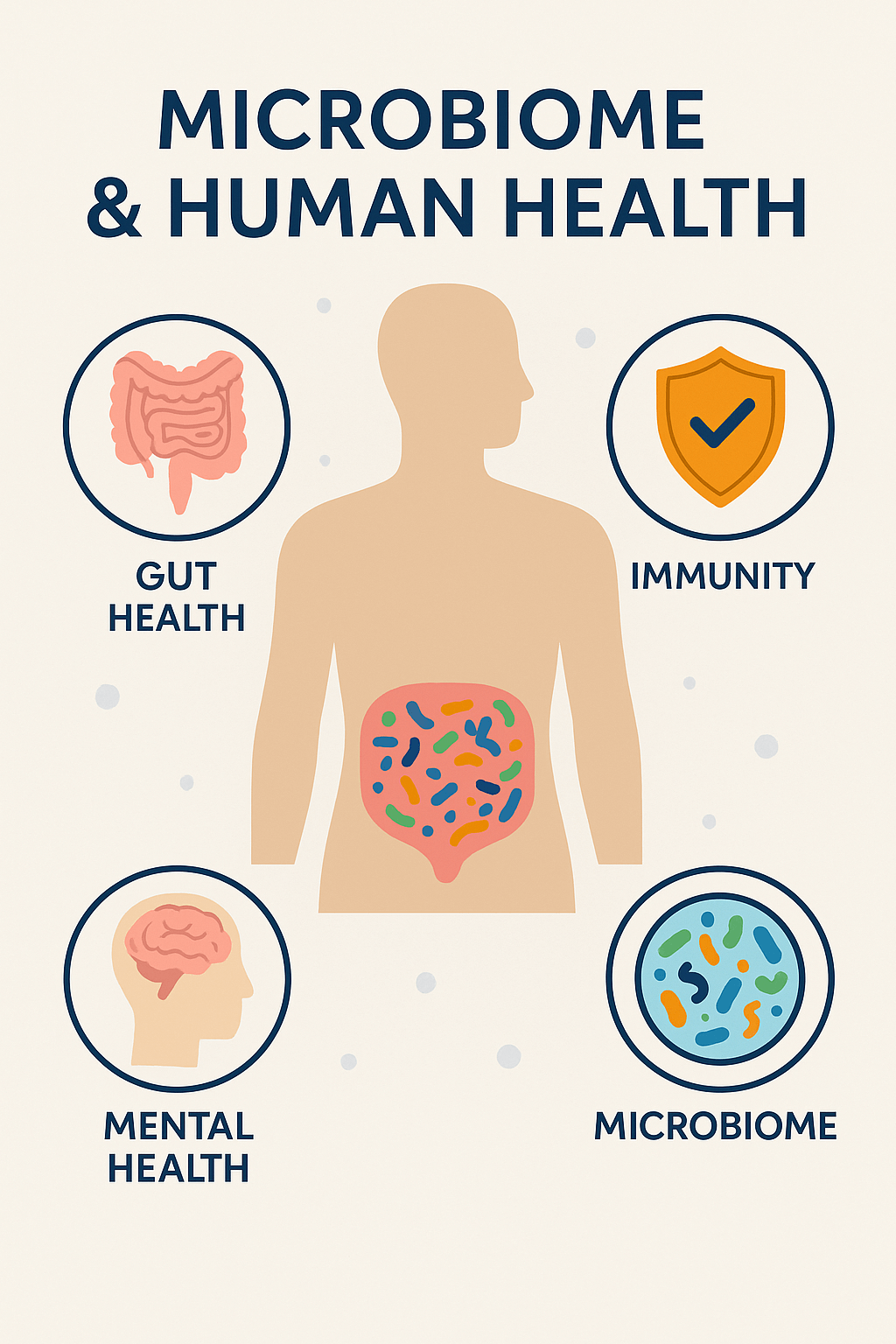 MICROBIOME & HUMAN HEALTH

GUT HEALTH

IMMUNITY

MENTAL HEALTH

MICROBIOME